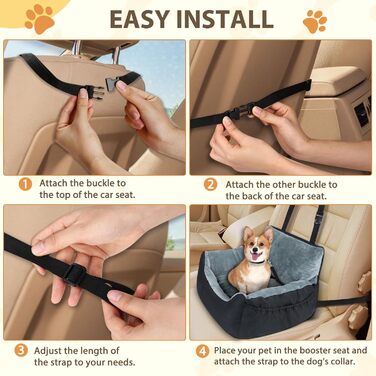 EASY INSTALL

1 Attach the buckle to the top of the car seat.

2 Attach the other buckle to the back of the car seat.

3 Adjust the length of the strap to your needs.

4 Place your pet in the booster seat and attach the strap to the dog's collar.