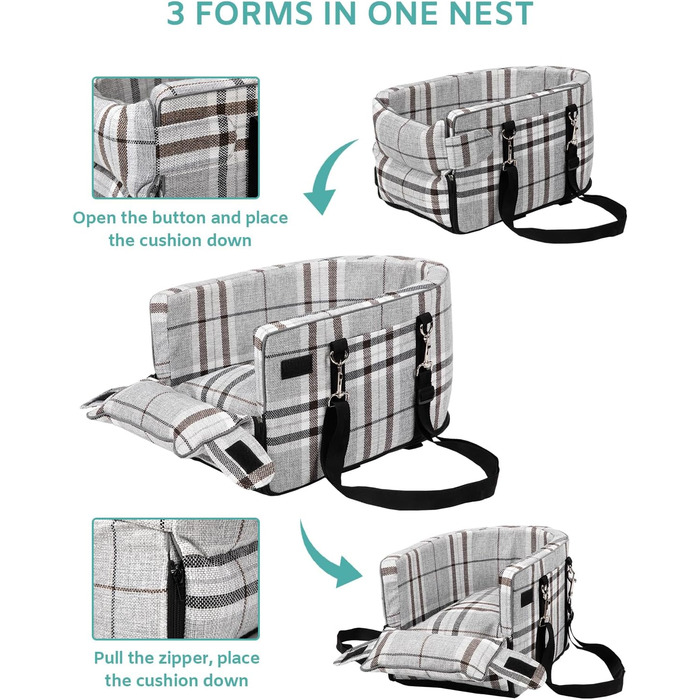 3 FORMS IN ONE NEST

Open the button and place the cushion down

Pull the zipper, place the cushion down