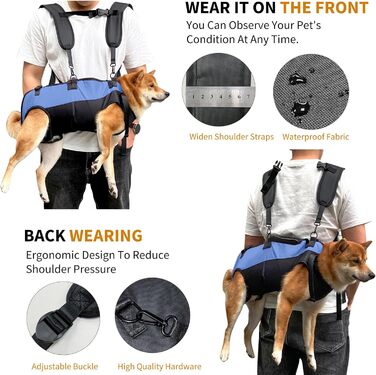 WEAR IT ON THE FRONT
You Can Observe Your Pet's Condition At Any Time.

1 2 3 4 5 6 7

Widen Shoulder Straps

Waterproof Fabric

BACK WEARING
Ergonomic Design To Reduce Shoulder Pressure

Adjustable Buckle

High Quality Hardware