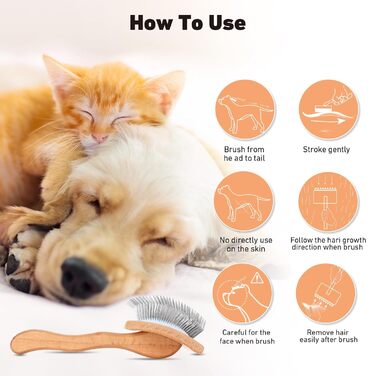 How To Use

Brush from he ad to tail

Stroke gently

No directly use on the skin

Follow the hari growth direction when brush

Careful for the face when brush

Remove hair easily after brush