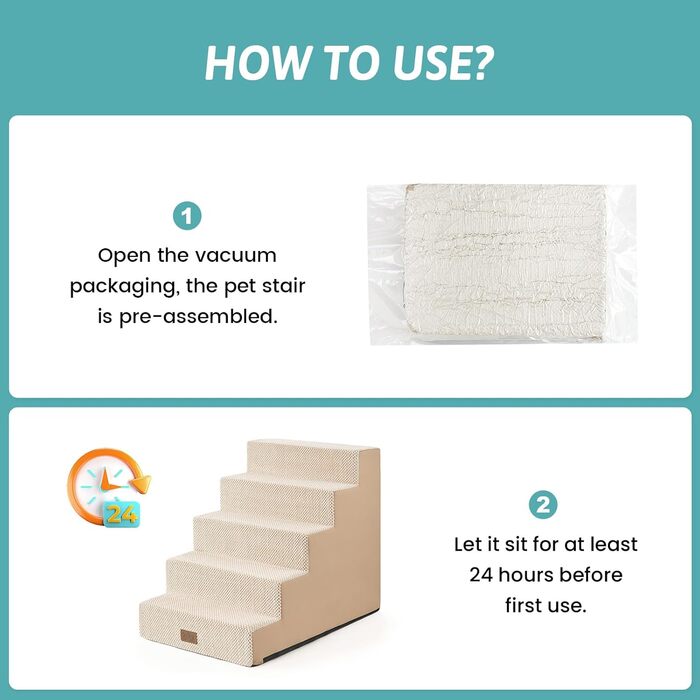 HOW TO USE?

1

Open the vacuum packaging, the pet stair is pre-assembled.

24

2

Let it sit for at least 24 hours before first use.