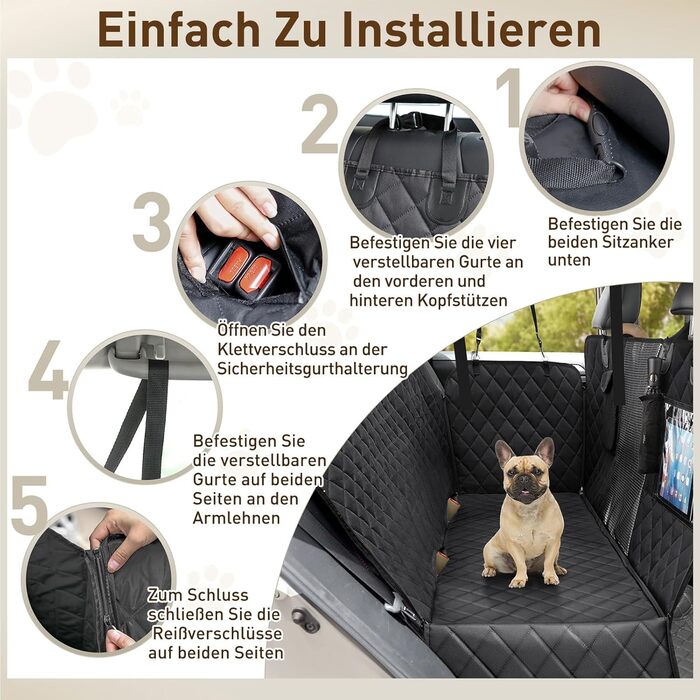 Einfach Zu Installieren

1

Befestigen Sie die beiden Sitzanker unten

2

Befestigen Sie die vier verstellbaren Gurte an den vorderen und hinteren Kopfstützen

3

Öffnen Sie den Klettverschluss an der Sicherheitsgurthalterung

4

Befestigen Sie die verstellbaren Gurte auf beiden Seiten an den Armlehnen

5

Zum Schluss schließen Sie die Reißverschlüsse auf beiden Seiten