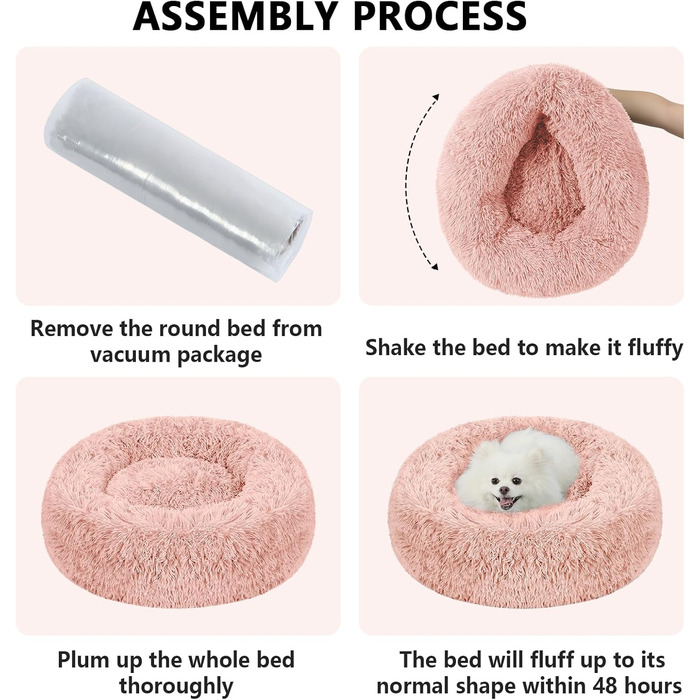 ASSEMBLY PROCESS

Remove the round bed from vacuum package

Shake the bed to make it fluffy

Plum up the whole bed thoroughly

The bed will fluff up to its normal shape within 48 hours