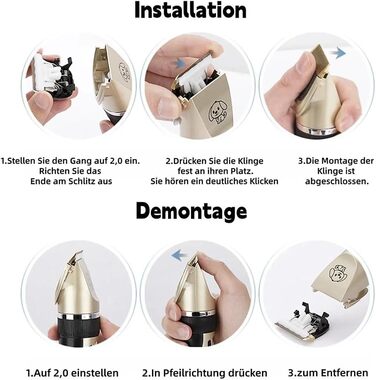 Installation

1.Stellen Sie den Gang auf 2,0 ein. Richten Sie das Ende am Schlitz aus

2.Drücken Sie die Klinge fest an ihren Platz. Sie hören ein deutliches Klicken

3.Die Montage der Klinge ist abgeschlossen.

Demontage

1.Auf 2,0 einstellen

2.In Pfeilrichtung drücken

3.zum Entfernen