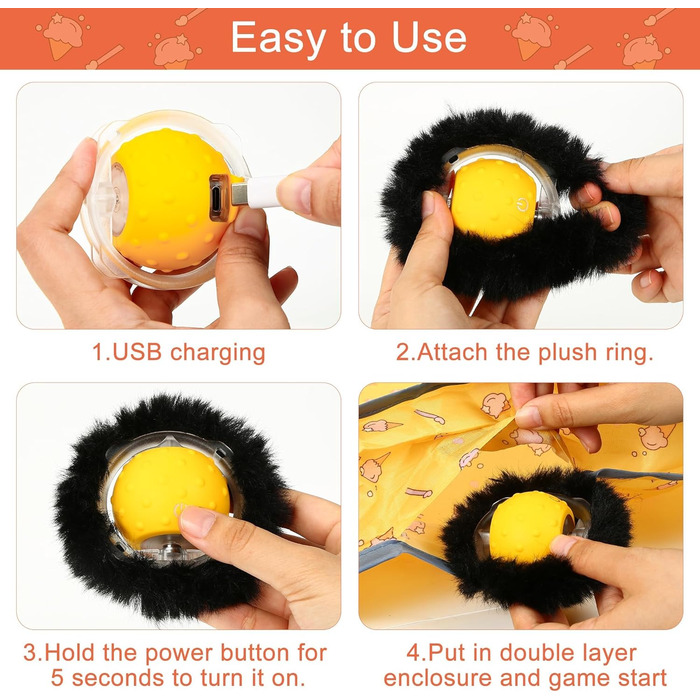 Easy to Use

1.USB charging

2.Attach the plush ring.

3.Hold the power button for 5 seconds to turn it on.

4.Put in double layer enclosure and game start