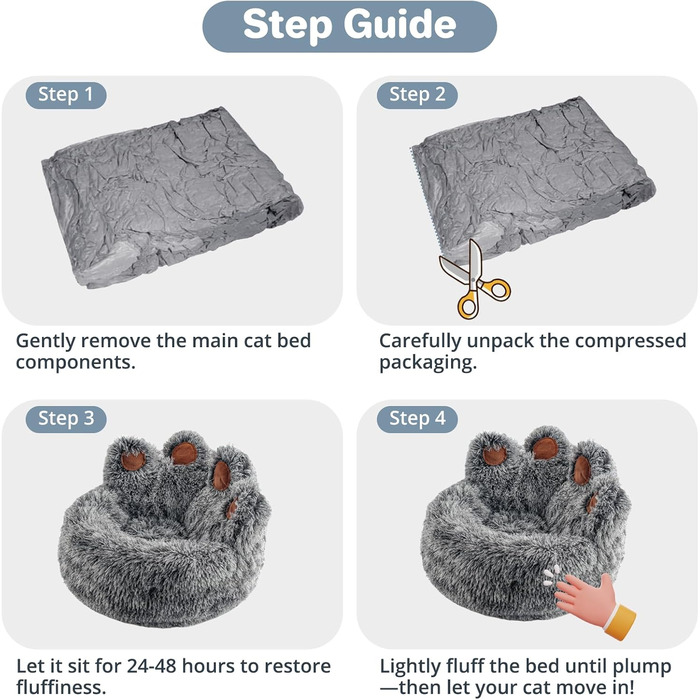 Step Guide

Step 1

Gently remove the main cat bed components.

Step 2

Carefully unpack the compressed packaging.

Step 3

Let it sit for 24-48 hours to restore fluffiness.

Step 4

Lightly fluff the bed until plump —then let your cat move in!