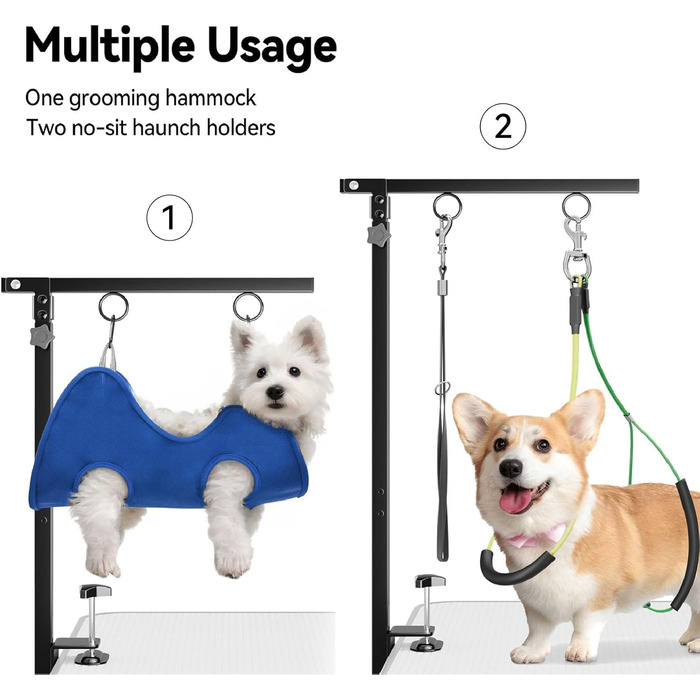 Multiple Usage

One grooming hammock
Two no-sit haunch holders

2

1