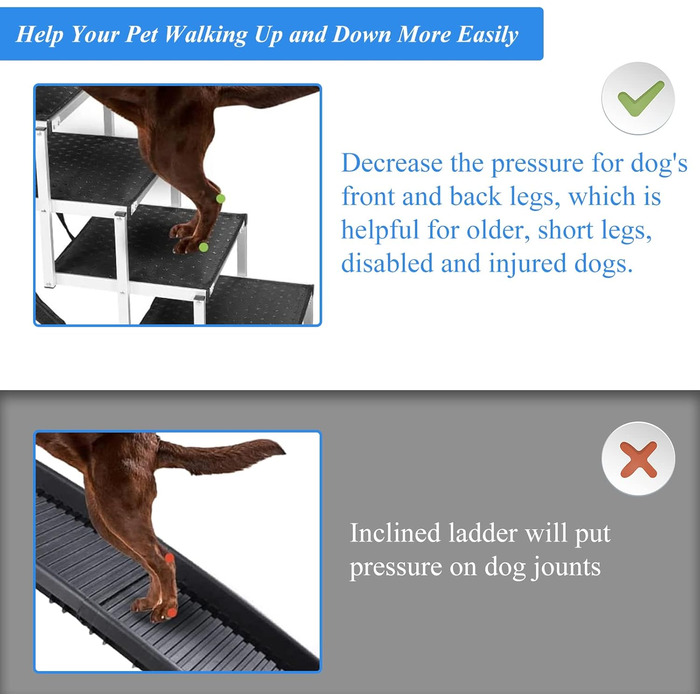 Help Your Pet Walking Up and Down More Easily

Decrease the pressure for dog's front and back legs, which is helpful for older, short legs, disabled and injured dogs.

Inclined ladder will put pressure on dog jounts