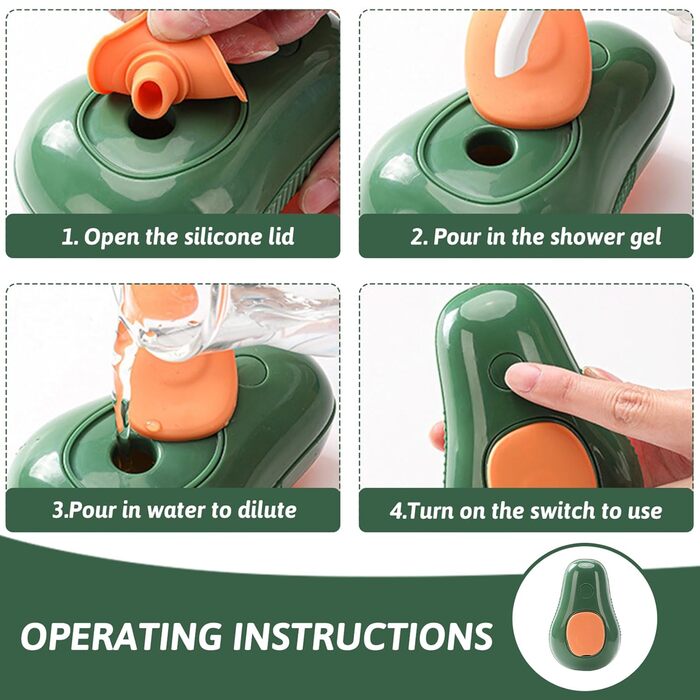 1. Open the silicone lid

2. Pour in the shower gel

3.Pour in water to dilute

4.Turn on the switch to use

OPERATING INSTRUCTIONS