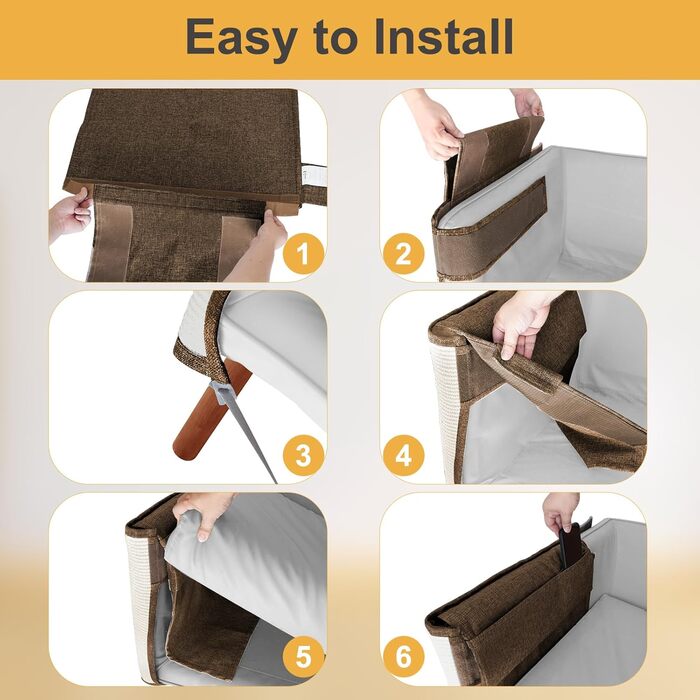 Easy to Install

1

2

3

4

5

6