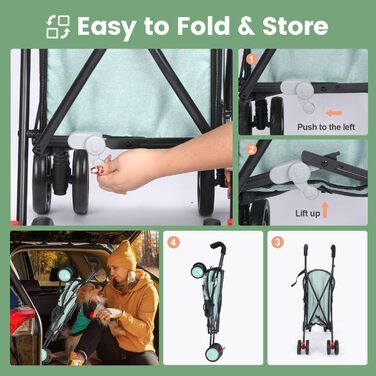 Easy to Fold & Store

1

Push to the left

2

Lift up

4

3