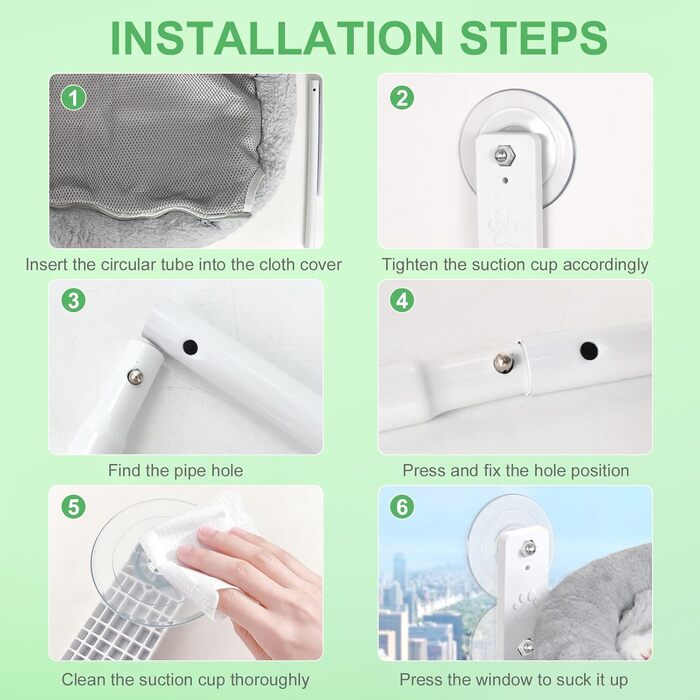 INSTALLATION STEPS

1
Insert the circular tube into the cloth cover

2
Tighten the suction cup accordingly

3
Find the pipe hole

4
Press and fix the hole position

5
Clean the suction cup thoroughly

6
Press the window to suck it up