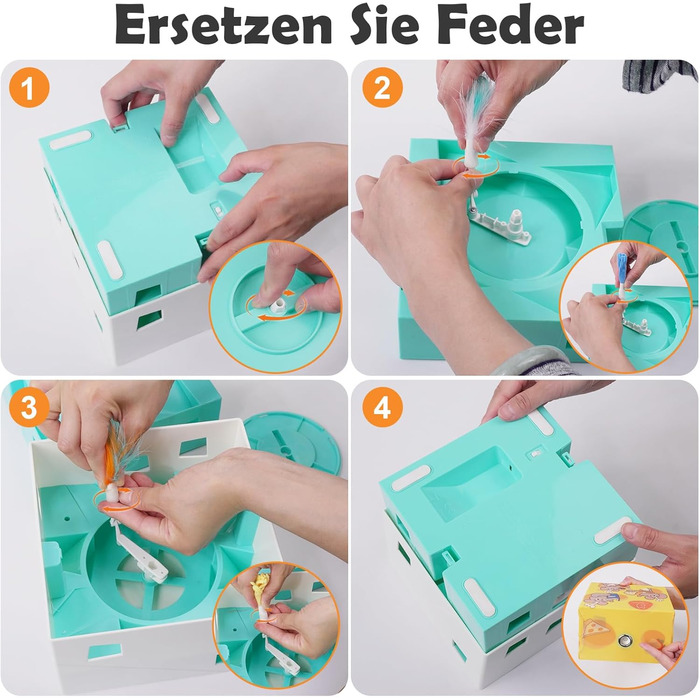 Ersetzen Sie Feder

1

2

3

4