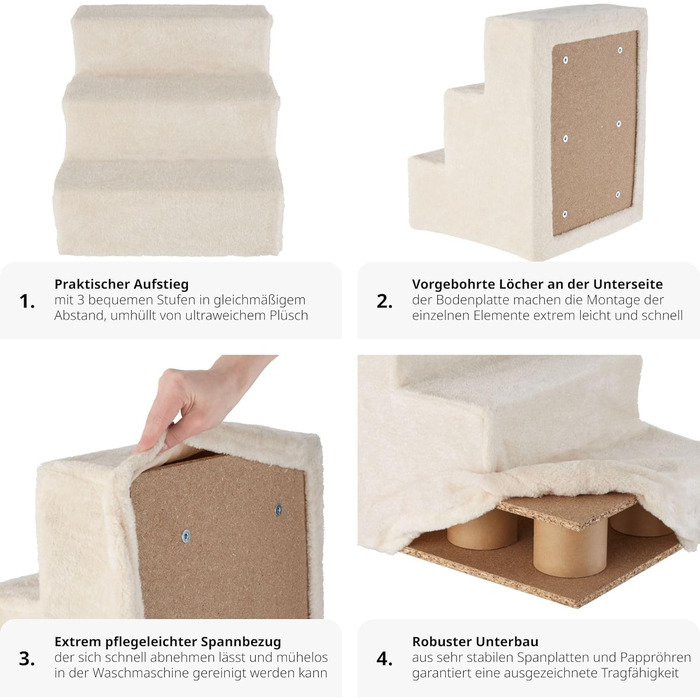 1.

Praktischer Aufstieg
mit 3 bequemen Stufen in gleichmäßigem Abstand, umhüllt von ultraweichem Plüsch

2.

Vorgebohrte Löcher an der Unterseite
der Bodenplatte machen die Montage der einzelnen Elemente extrem leicht und schnell

3.

Extrem pflegeleichter Spannbezug
der sich schnell abnehmen lässt und mühelos in der Waschmaschine gereinigt werden kann

4.

Robuster Unterbau
aus sehr stabilen Spanplatten und Pappröhren garantiert eine ausgezeichnete Tragfähigkeit