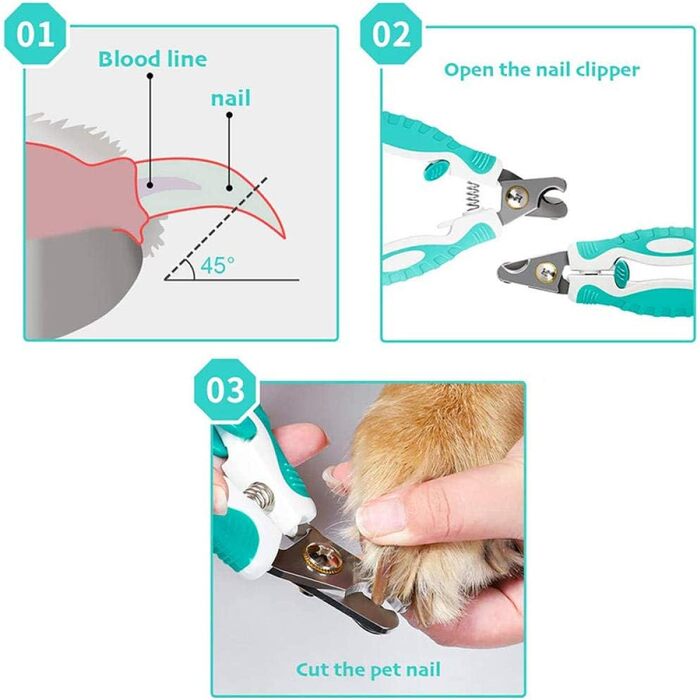 01

Blood line

nail

45°

02

Open the nail clipper

03

Cut the pet nail