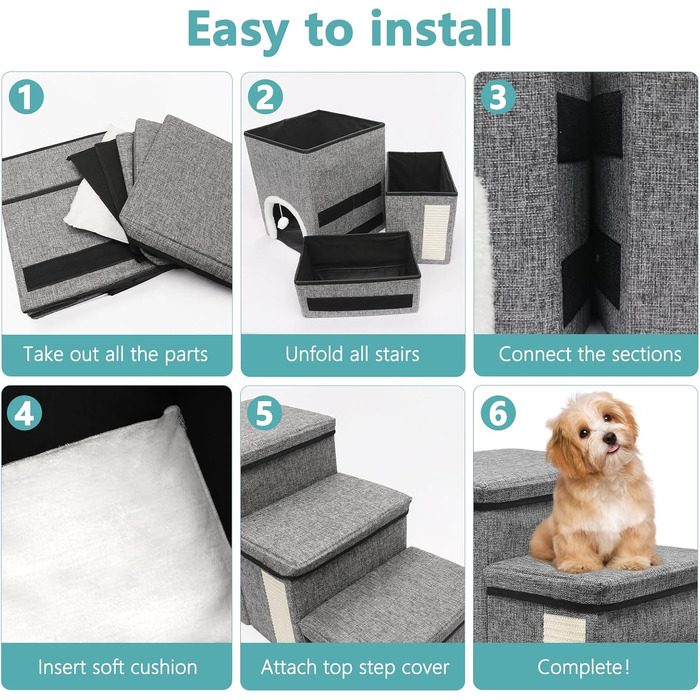 Easy to install

1

Take out all the parts

2

Unfold all stairs

3

Connect the sections

4

Insert soft cushion

5

Attach top step cover

6

Complete!