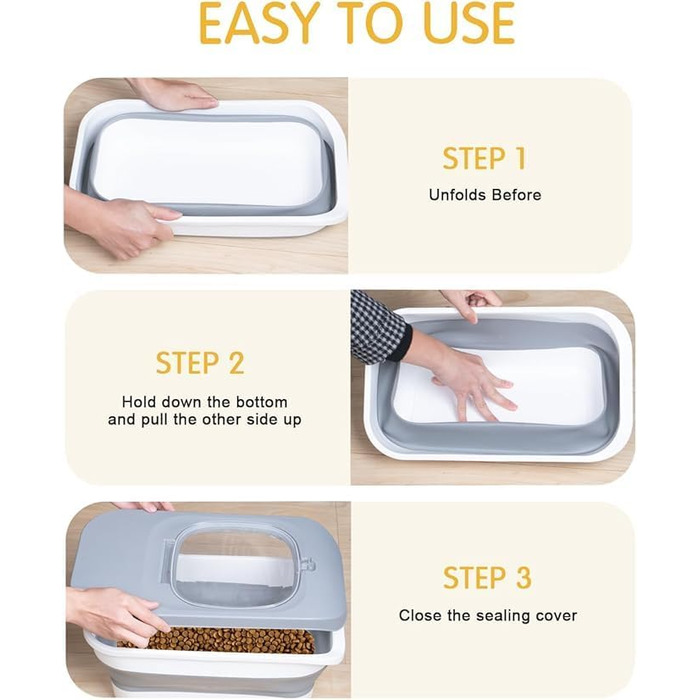 EASY TO USE

STEP 1
Unfolds Before

STEP 2
Hold down the bottom and pull the other side up

STEP 3
Close the sealing cover