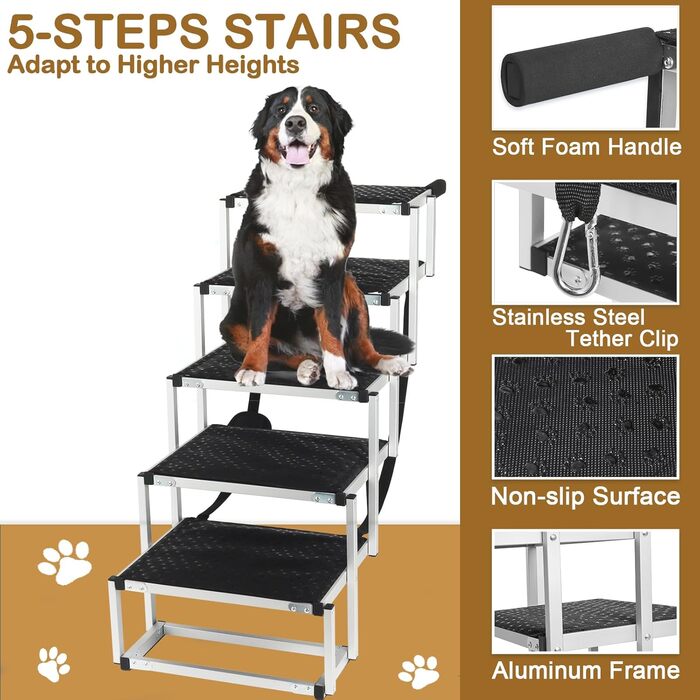 5-STEPS STAIRS
Adapt to Higher Heights

Soft Foam Handle

Stainless Steel Tether Clip

Non-slip Surface

Aluminum Frame