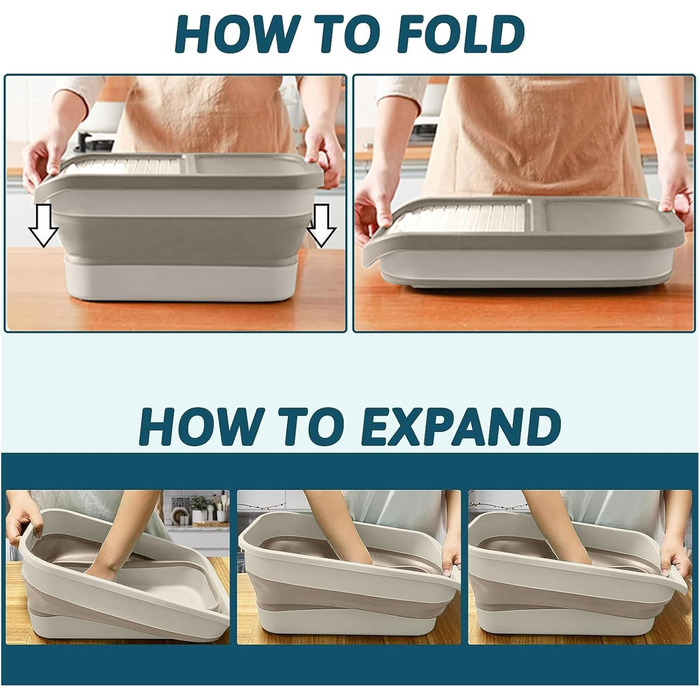 HOW TO FOLD

HOW TO EXPAND