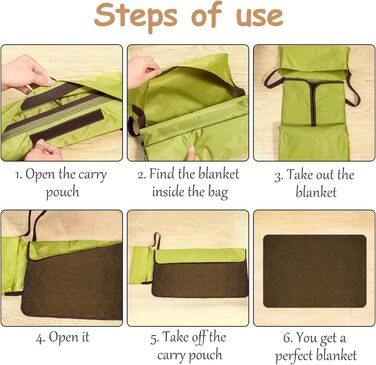 Steps of use

1. Open the carry pouch

2. Find the blanket inside the bag

3. Take out the blanket

4. Open it

5. Take off the carry pouch

6. You get a perfect blanket