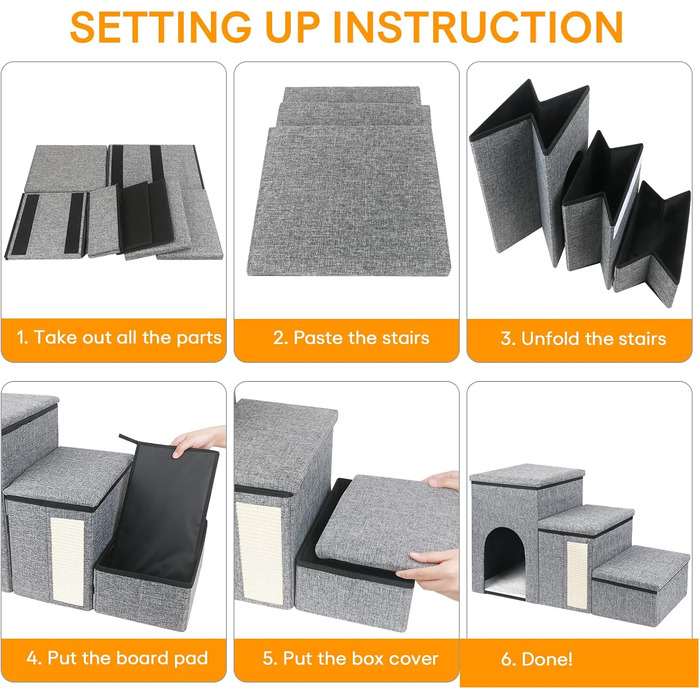 SETTING UP INSTRUCTION

1. Take out all the parts

2. Paste the stairs

3. Unfold the stairs

4. Put the board pad

5. Put the box cover

6. Done!