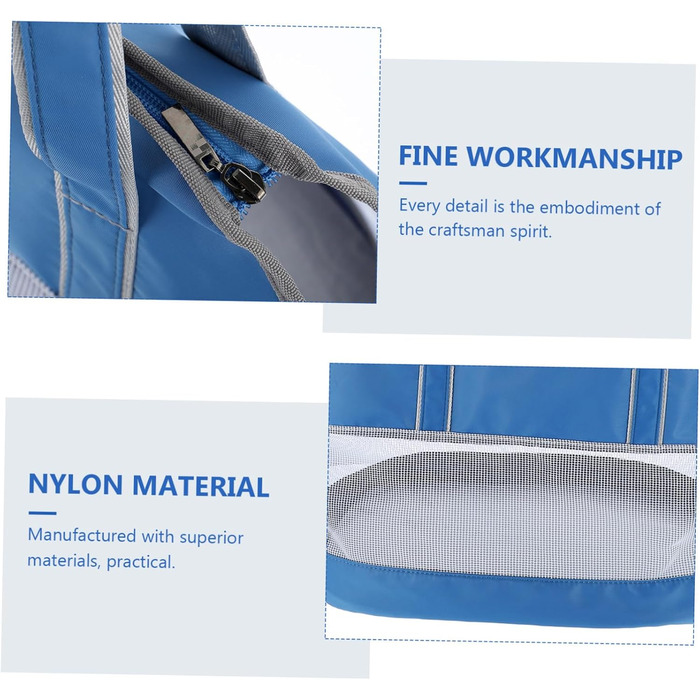 FINE WORKMANSHIP

Every detail is the embodiment of the craftsman spirit.

NYLON MATERIAL

Manufactured with superior materials, practical.