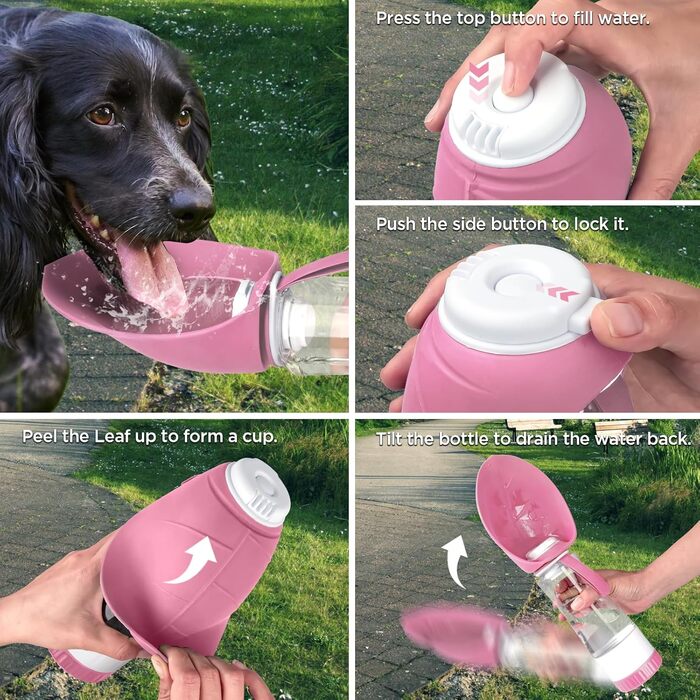 Press the top button to fill water.

Push the side button to lock it.

Peel the Leaf up to form a cup.

Tilt the bottle to drain the water back.