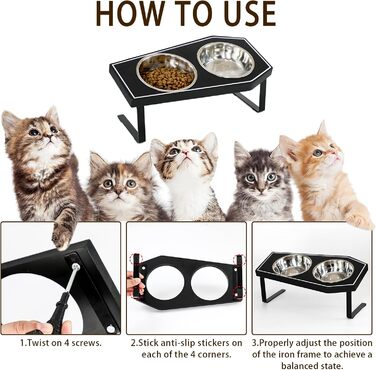 HOW TO USE

1.Twist on 4 screws.

2.Stick anti-slip stickers on each of the 4 corners.

3.Properly adjust the position of the iron frame to achieve a balanced state.