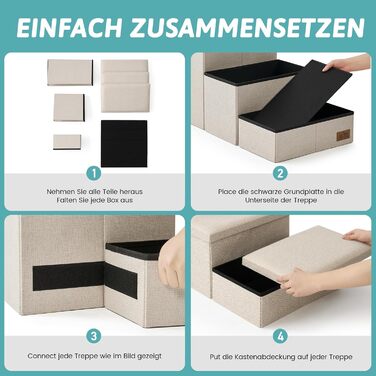 EINFACH ZUSAMMENSETZEN

1

Nehmen Sie alle Teile heraus
Falten Sie jede Box aus

2

Place die schwarze Grundplatte in die Unterseite der Treppe

3

Connect jede Treppe wie im Bild gezeigt

4

Put die Kastenabdeckung auf jeder Treppe