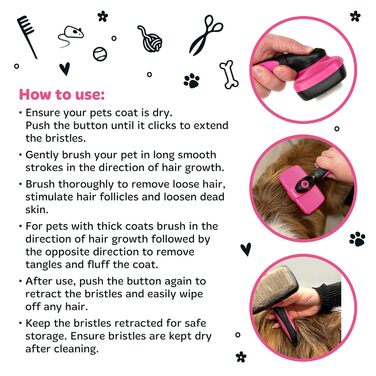 How to use:

• Ensure your pets coat is dry. Push the button until it clicks to extend the bristles.

• Gently brush your pet in long smooth strokes in the direction of hair growth.

• Brush thoroughly to remove loose hair, stimulate hair follicles and loosen dead skin.

• For pets with thick coats brush in the direction of hair growth followed by the opposite direction to remove tangles and fluff the coat.

• After use, push the button again to retract the bristles and easily wipe off any hair.

• Keep the bristles retracted for safe storage. Ensure bristles are kept dry after cleaning.