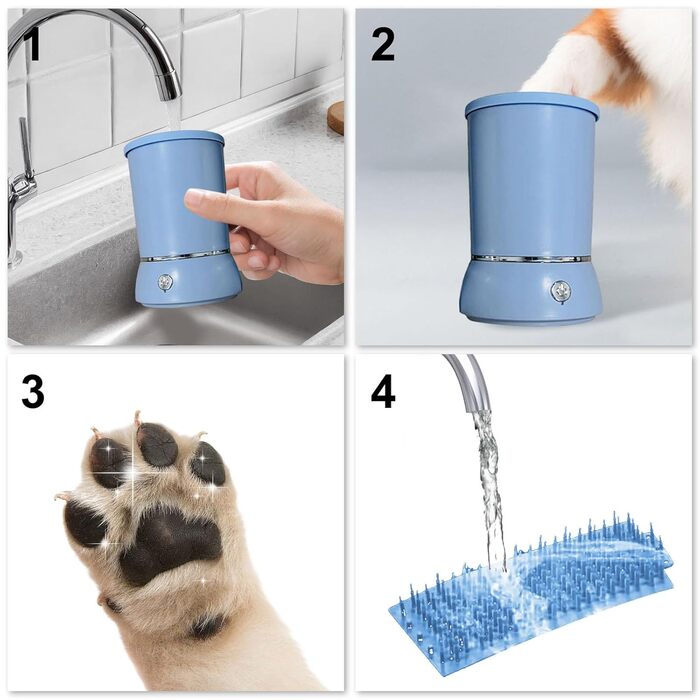 1

2

3

4