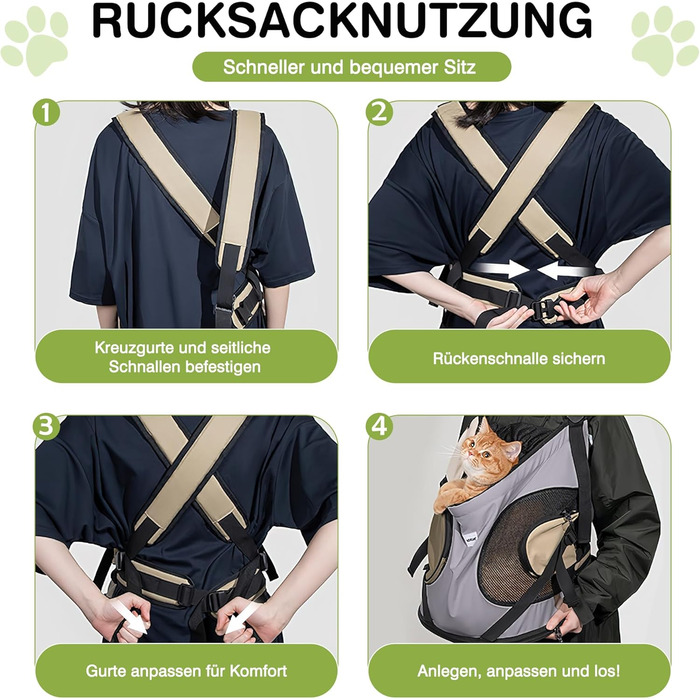 RUCKSACKNUTZUNG

Schneller und bequemer Sitz

1

Kreuzgurte und seitliche Schnallen befestigen

2

Rückenschnalle sichern

3

Gurte anpassen für Komfort

4

Anlegen, anpassen und los!