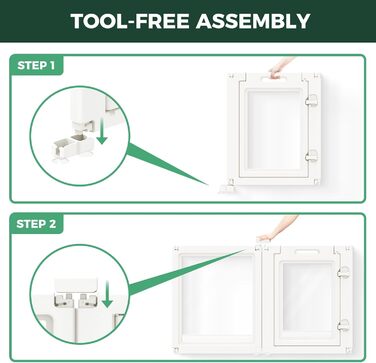 TOOL-FREE ASSEMBLY

STEP 1

STEP 2