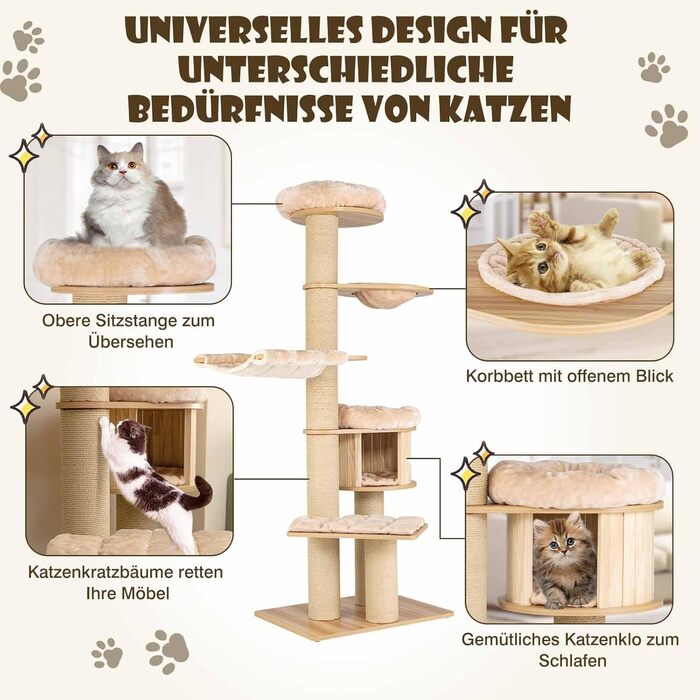 UNIVERSELLES DESIGN FÜR UNTERSCHIEDLICHE BEDÜRFNISSE VON KATZEN

Obere Sitzstange zum Übersehen

Korbbett mit offenem Blick

Katzenkratzbäume retten Ihre Möbel

Gemütliches Katzenklo zum Schlafen