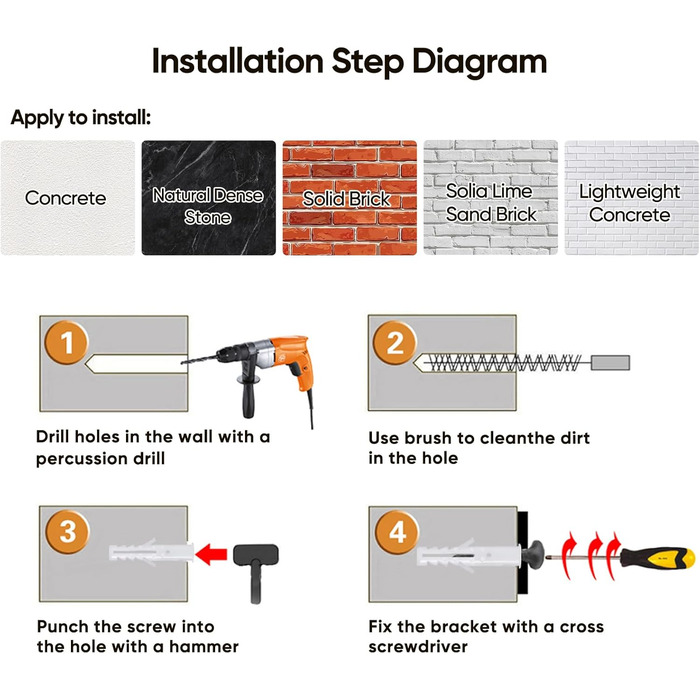 Installation Step Diagram

Apply to install:

Concrete

Natural Dense Stone

Solid Brick

Solia Lime Sand Brick

Lightweight Concrete

1

Drill holes in the wall with a percussion drill

2

Use brush to cleanthe dirt in the hole

3

Punch the screw into the hole with a hammer

4

Fix the bracket with a cross screwdriver