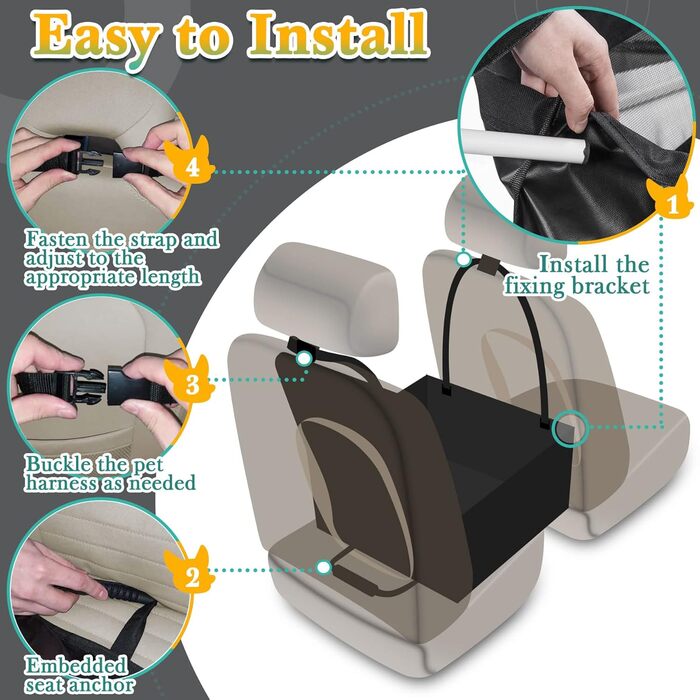 Easy to Install

4

Fasten the strap and adjust to the appropriate length

1

Install the fixing bracket

3

Buckle the pet harness as needed

2

Embedded seat anchor