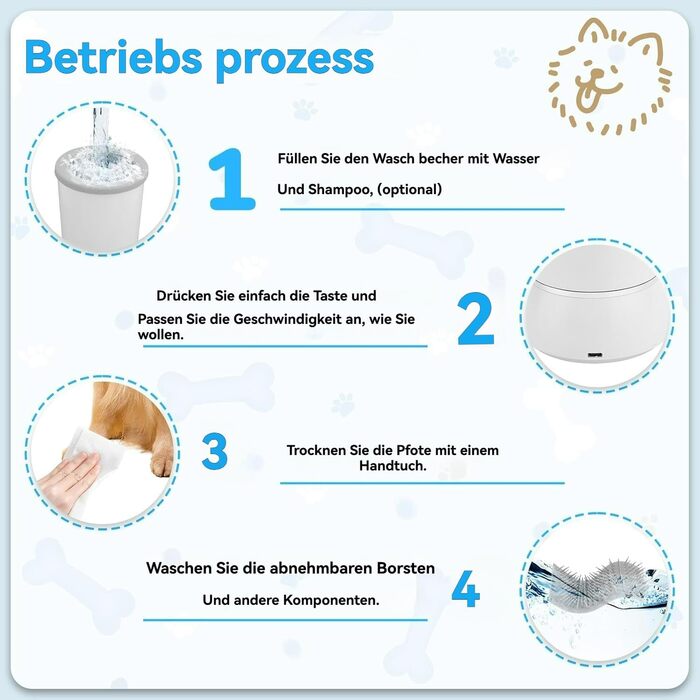 Betriebs prozess

1

Füllen Sie den Wasch becher mit Wasser

Und Shampoo, (optional)

Drücken Sie einfach die Taste und

Passen Sie die Geschwindigkeit an, wie Sie wollen.

2

3

Trocknen Sie die Pfote mit einem Handtuch.

Waschen Sie die abnehmbaren Borsten

Und andere Komponenten.

4