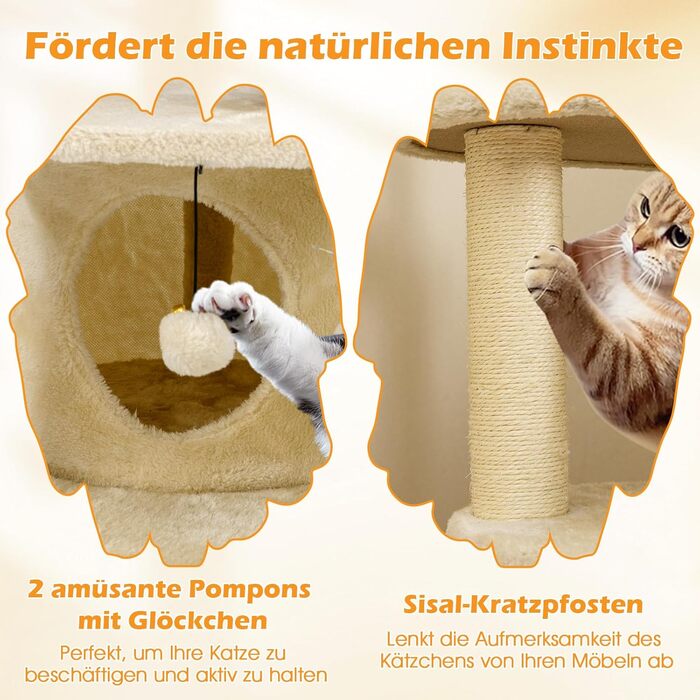 Fördert die natürlichen Instinkte

2 amüsante Pompons mit Glöckchen

Perfekt, um Ihre Katze zu beschäftigen und aktiv zu halten

Sisal-Kratzpfosten

Lenkt die Aufmerksamkeit des Kätzchens von Ihren Möbeln ab