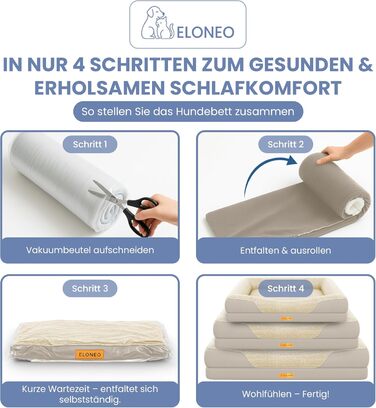 ELONEO

IN NUR 4 SCHRITTEN ZUM GESUNDEN & ERHOLSAMEN SCHLAFKOMFORT

So stellen Sie das Hundebett zusammen

Schritt 1

Vakuumbeutel aufschneiden

Schritt 2

Entfalten & ausrollen

Schritt 3

ELONEO

Kurze Wartezeit – entfaltet sich selbstständig.

Schritt 4

Wohlfühlen – Fertig!