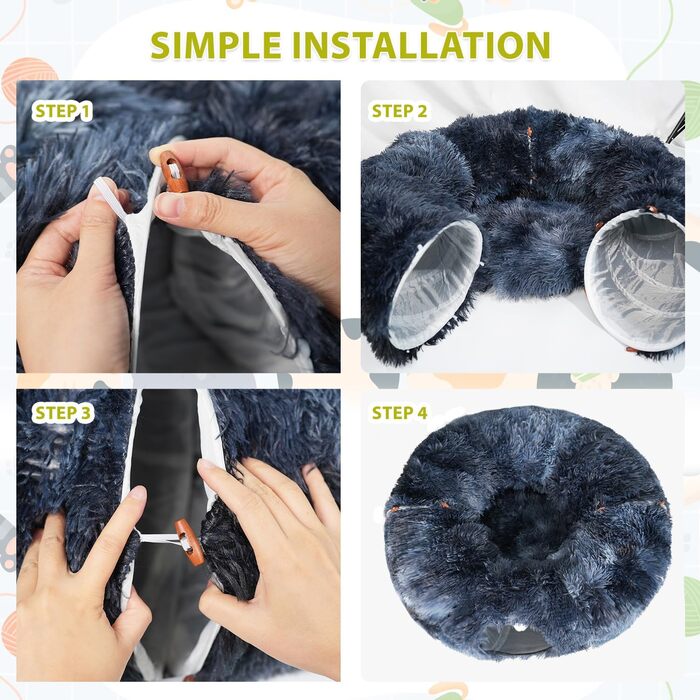 SIMPLE INSTALLATION

STEP 1

STEP 2

STEP 3

STEP 4