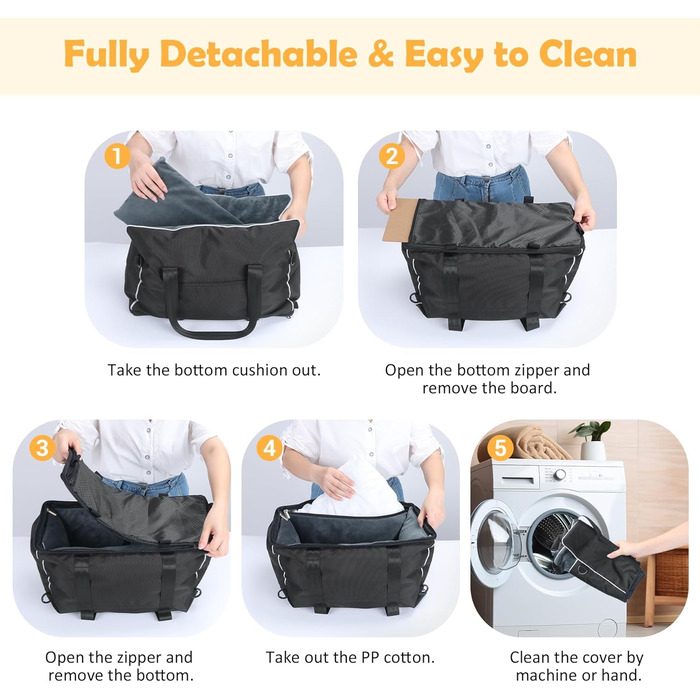 Fully Detachable & Easy to Clean

1

Take the bottom cushion out.

2

Open the bottom zipper and remove the board.

3

Open the zipper and remove the bottom.

4

Take out the PP cotton.

5

Clean the cover by machine or hand.