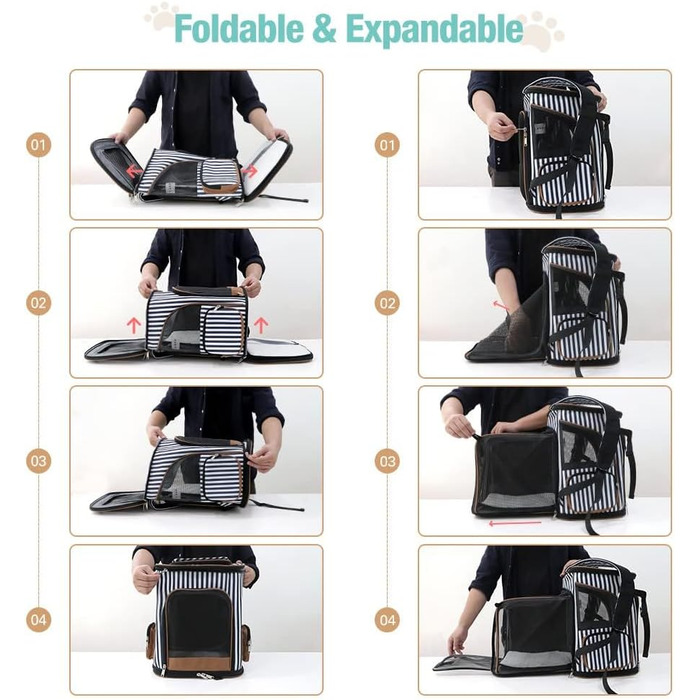 Foldable & Expandable

01

02

03

04

01

02

03

04