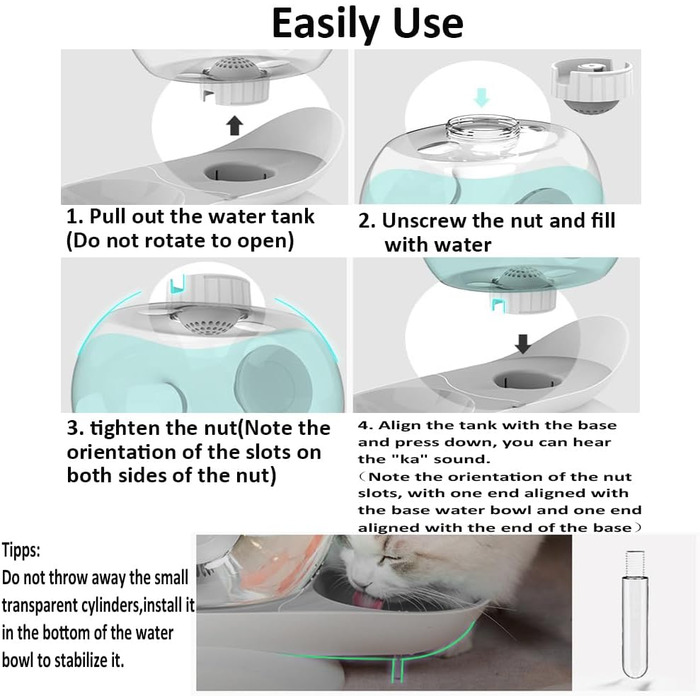 Easily Use

1. Pull out the water tank
(Do not rotate to open)

2. Unscrew the nut and fill with water

3. tighten the nut(Note the orientation of the slots on both sides of the nut)

4. Align the tank with the base and press down, you can hear the "ka" sound.
（Note the orientation of the nut slots, with one end aligned with the base water bowl and one end aligned with the end of the base）

Tipps:
Do not throw away the small transparent cylinders,install it in the bottom of the water bowl to stabilize it.