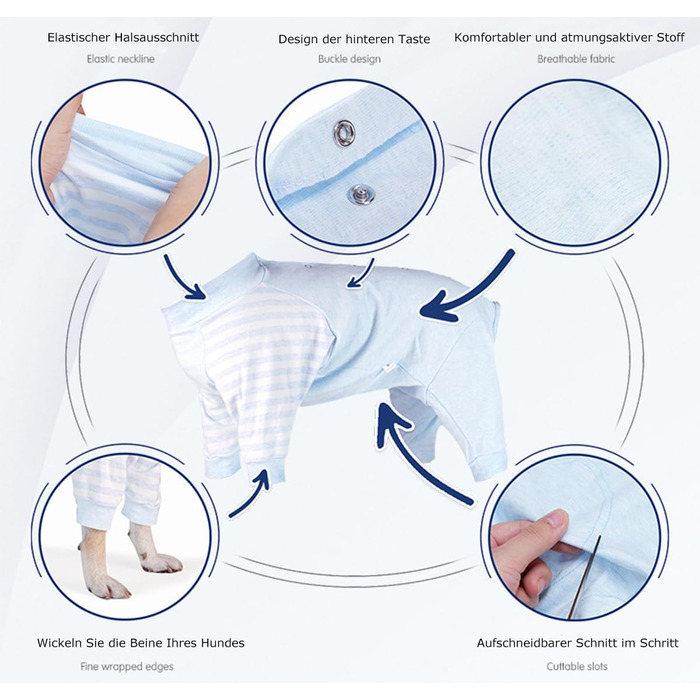 Elastischer Halsausschnitt
Elastic neckline

Design der hinteren Taste
Buckle design

Komfortabler und atmungsaktiver Stoff
Breathable fabric

Wickeln Sie die Beine Ihres Hundes
Fine wrapped edges

Aufschneidbarer Schnitt im Schritt
Cuttable slots