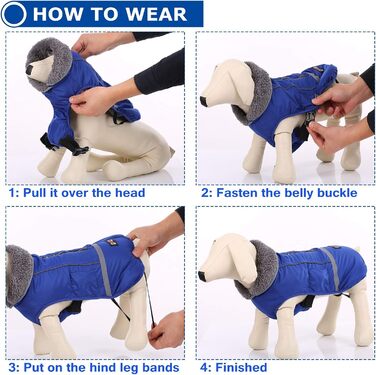 HOW TO WEAR

1: Pull it over the head

2: Fasten the belly buckle

3: Put on the hind leg bands

4: Finished