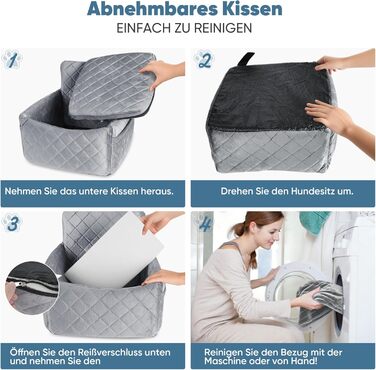 Abnehmbares Kissen
EINFACH ZU REINIGEN

1

Nehmen Sie das untere Kissen heraus.

2

Drehen Sie den Hundesitz um.

3

Öffnen Sie den Reißverschluss unten und nehmen Sie den

4

Reinigen Sie den Bezug mit der Maschine oder von Hand!