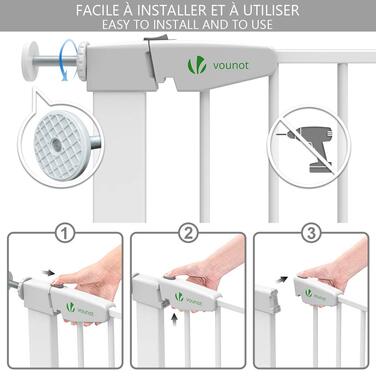 FACILE À INSTALLER ET À UTILISER
EASY TO INSTALL AND TO USE

vounot

1

vounot

2

vounot

3

vounot