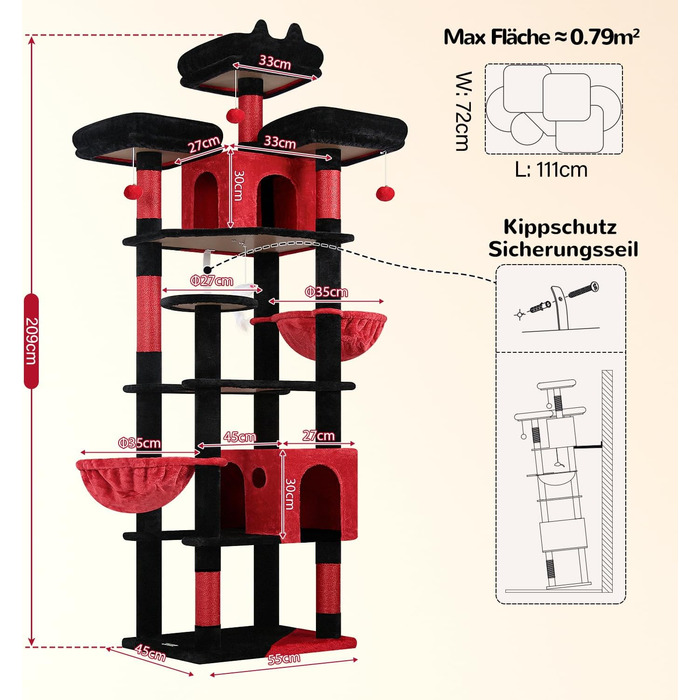 Max Fläche ≈ 0.79m²

W: 72cm

L: 111cm

Kippschutz Sicherungsseil

209cm

33cm

27cm

33cm

30cm

Φ27cm

Φ35cm

Φ35cm

45cm

27cm

30cm

45cm

55cm