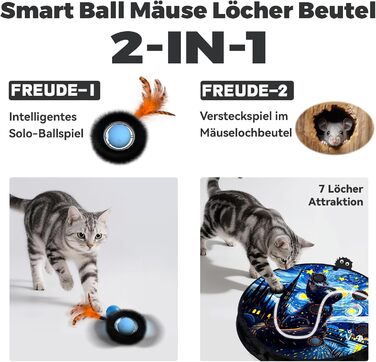 Smart Ball Mäuse Löcher Beutel

2-IN-1

FREUDE-1

Intelligentes Solo-Ballspiel

FREUDE-2

Versteckspiel im Mäuselochbeutel

7 Löcher Attraktion