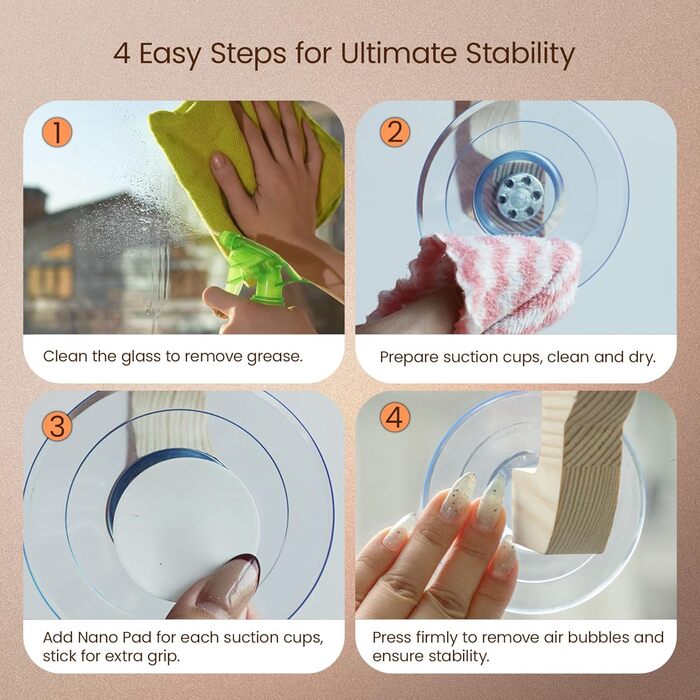 4 Easy Steps for Ultimate Stability

1

Clean the glass to remove grease.

2

Prepare suction cups, clean and dry.

3

Add Nano Pad for each suction cups, stick for extra grip.

4

Press firmly to remove air bubbles and ensure stability.